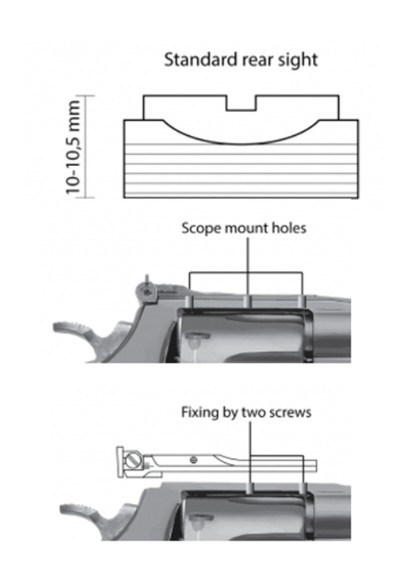 Standard rear sight

10-10,5 mm

Scope mount holes

Fixing by two screws